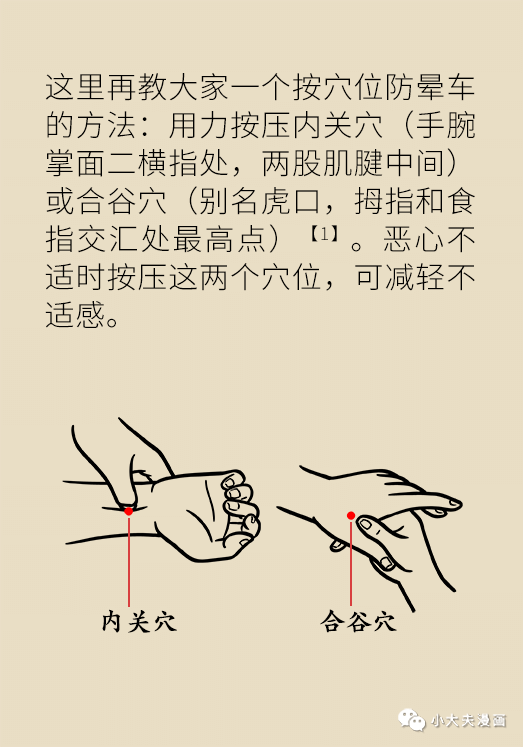 这里再教大家一个按穴位防晕车的方法：用力按压内关穴（手腕掌面二横指处，两股肌腱中间）或合谷穴（别名虎口，拇指和食指交汇处最高点）【1】。恶心不适时按压这两个穴位，可减轻不适感。

内关穴

合谷穴

小大夫漫画