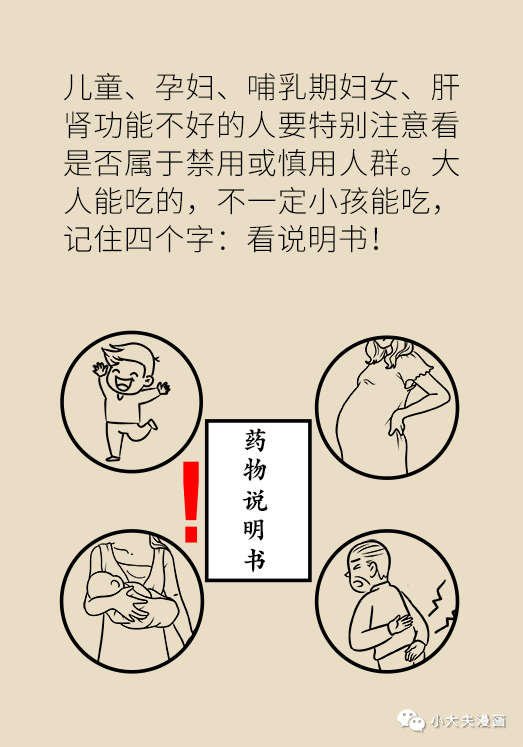 儿童、孕妇、哺乳期妇女、肝肾功能不好的人要特别注意看是否属于禁用或慎用人群。大人能吃的，不一定小孩能吃，记住四个字：看说明书！

!

药物说明书

小大夫漫画