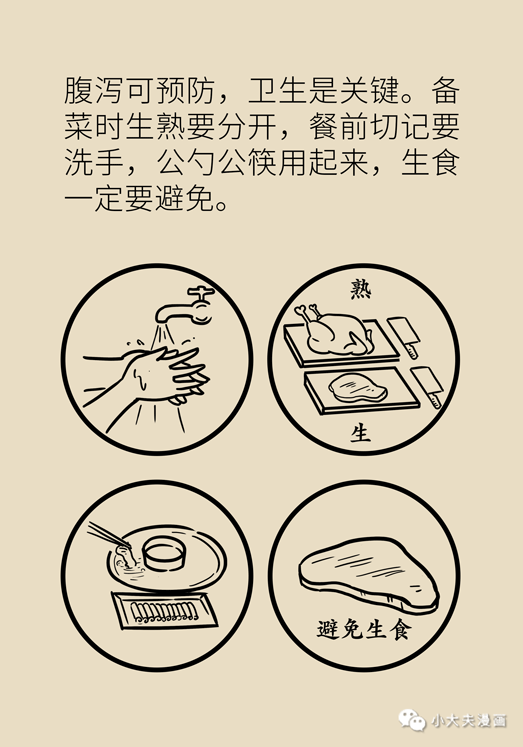 腹泻可预防，卫生是关键。备菜时生熟要分开，餐前切记要洗手，公勺公筷用起来，生食一定要避免。

熟

生

避免生食

小大夫漫画