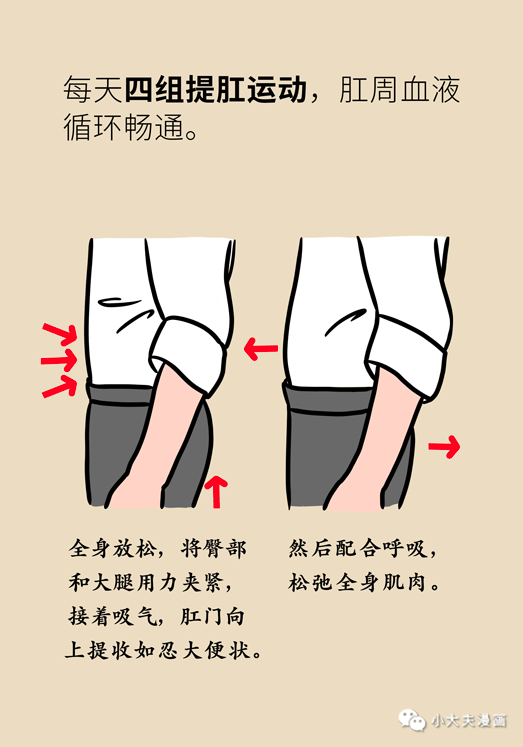 每天四组提肛运动，肛周血液循环畅通。

全身放松，将臀部和大腿用力夹紧，接着吸气，肛门向上提收如忍大便状。

然后配合呼吸，松弛全身肌肉。

小大夫漫画