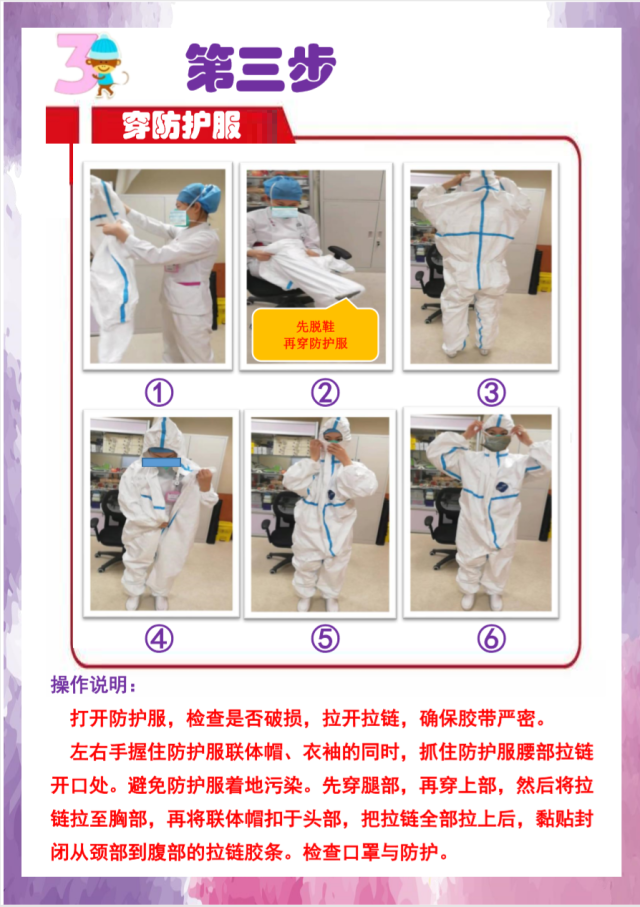 3

第三步

穿防护服

先脱鞋
再穿防护服

①

②

③

④

⑤

⑥

操作说明：

打开防护服，检查是否破损，拉开拉链，确保胶带严密。

左右手握住防护服联体帽、衣袖的同时，抓住防护服腰部拉链开口处。避免防护服着地污染。先穿腿部，再穿上部，然后将拉链拉至胸部，再将联体帽扣于头部，把拉链全部拉上后，黏贴封闭从颈部到腹部的拉链胶条。检查口罩与防护。