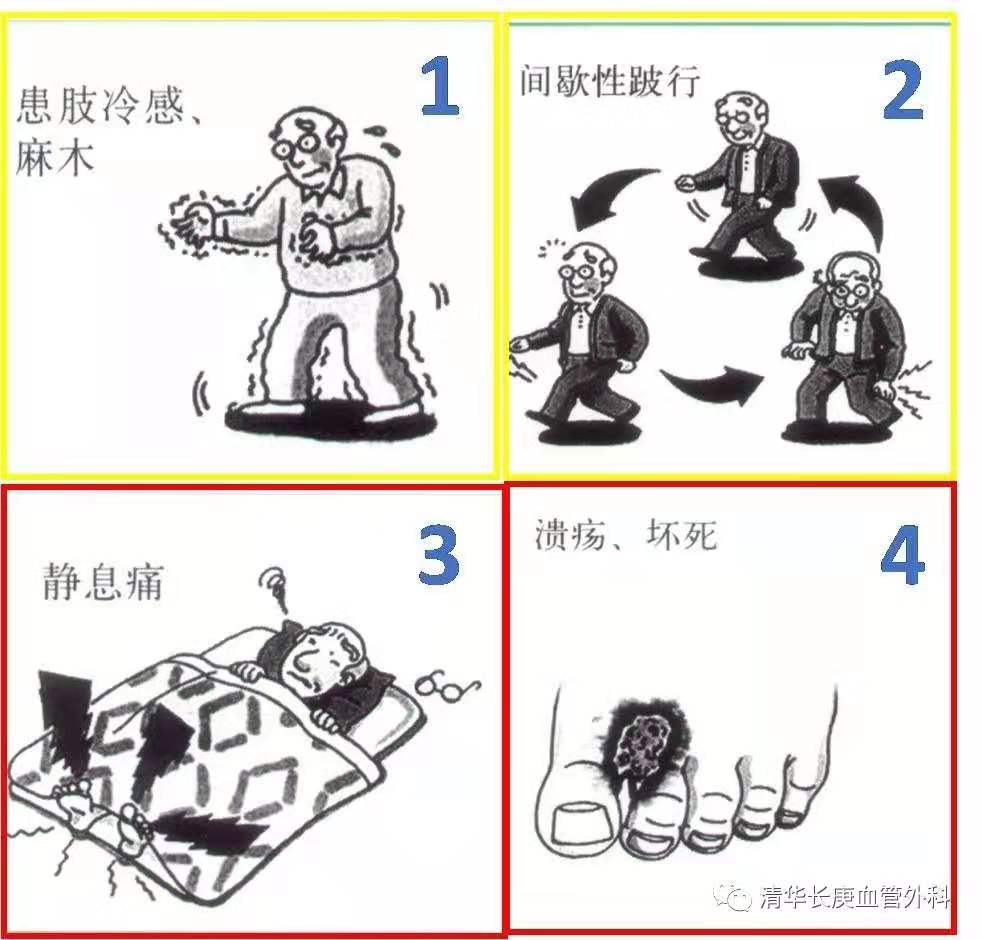 患肢冷感、麻木

1

间歇性跛行

2

静息痛

3

溃疡、坏死

4

清华长庚血管外科