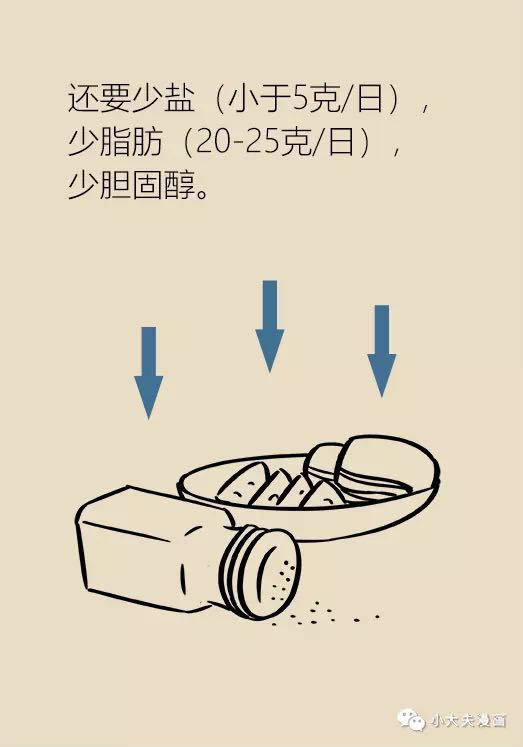 还要少盐（小于5克/日），
少脂肪（20-25克/日），
少胆固醇。

小大夫漫画