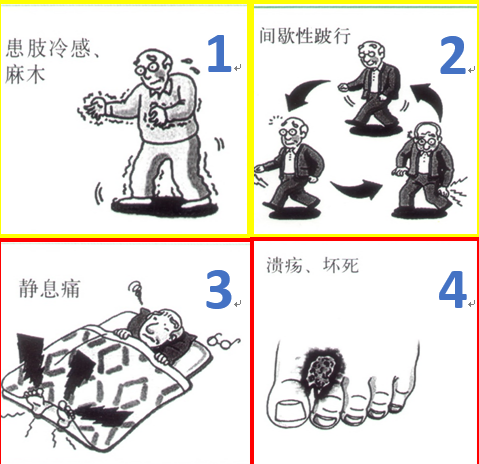 患肢冷感、麻木

1

间歇性跛行

2

静息痛

3

溃疡、坏死

4