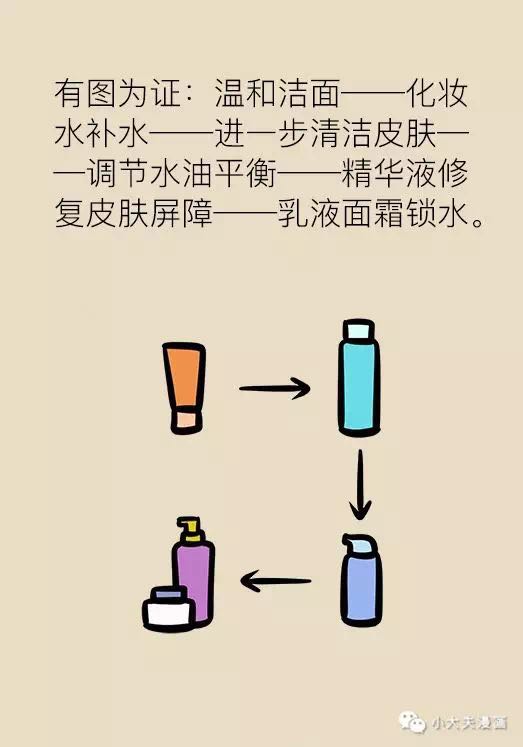 有图为证：温和洁面——化妆水补水——进一步清洁皮肤——调节水油平衡——精华液修复皮肤屏障——乳液面霜锁水。

小大夫漫画