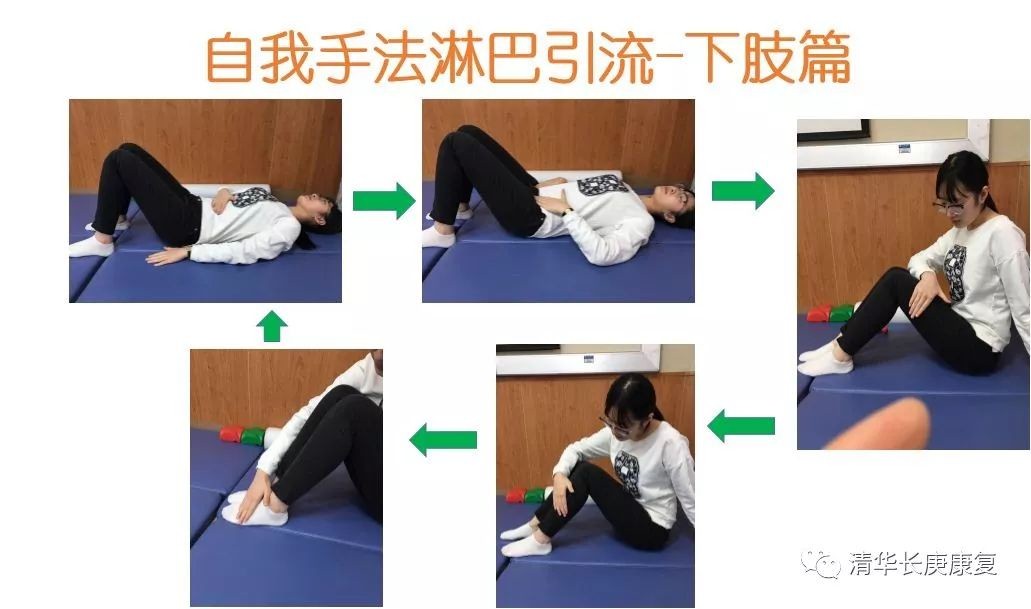 自我手法淋巴引流-下肢篇

清华长庚康复