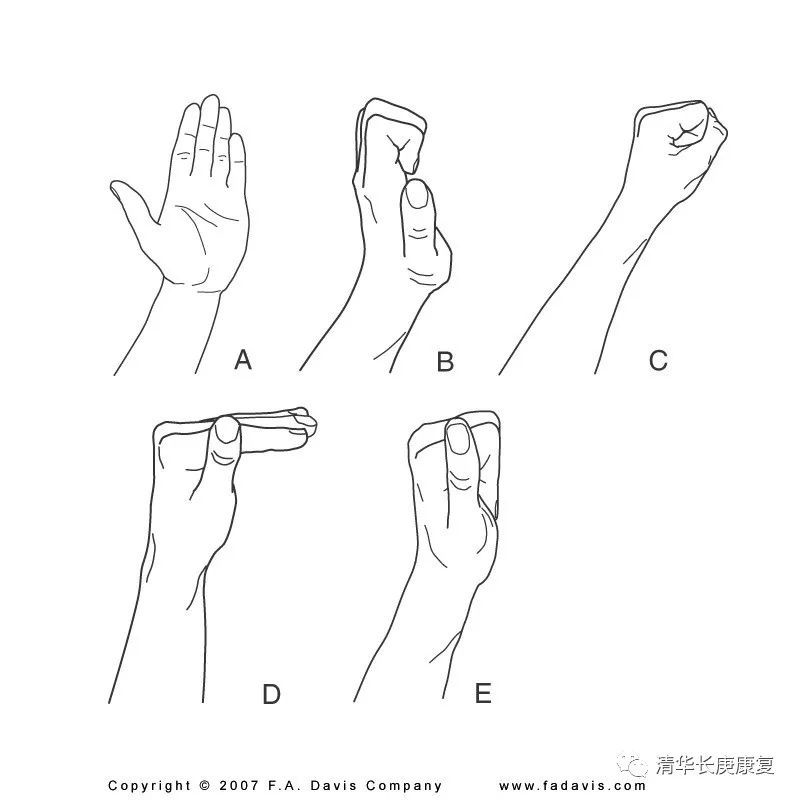 A

B

C

D

E

清华长庚康复

Copyright © 2007 F.A. Davis Company www.fadavis.com