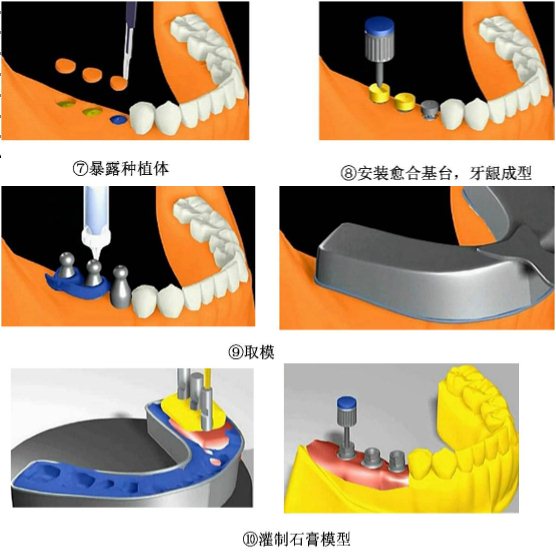 ⑦暴露种植体

⑧安装愈合基台，牙龈成型

⑨取模

⑩灌制石膏模型