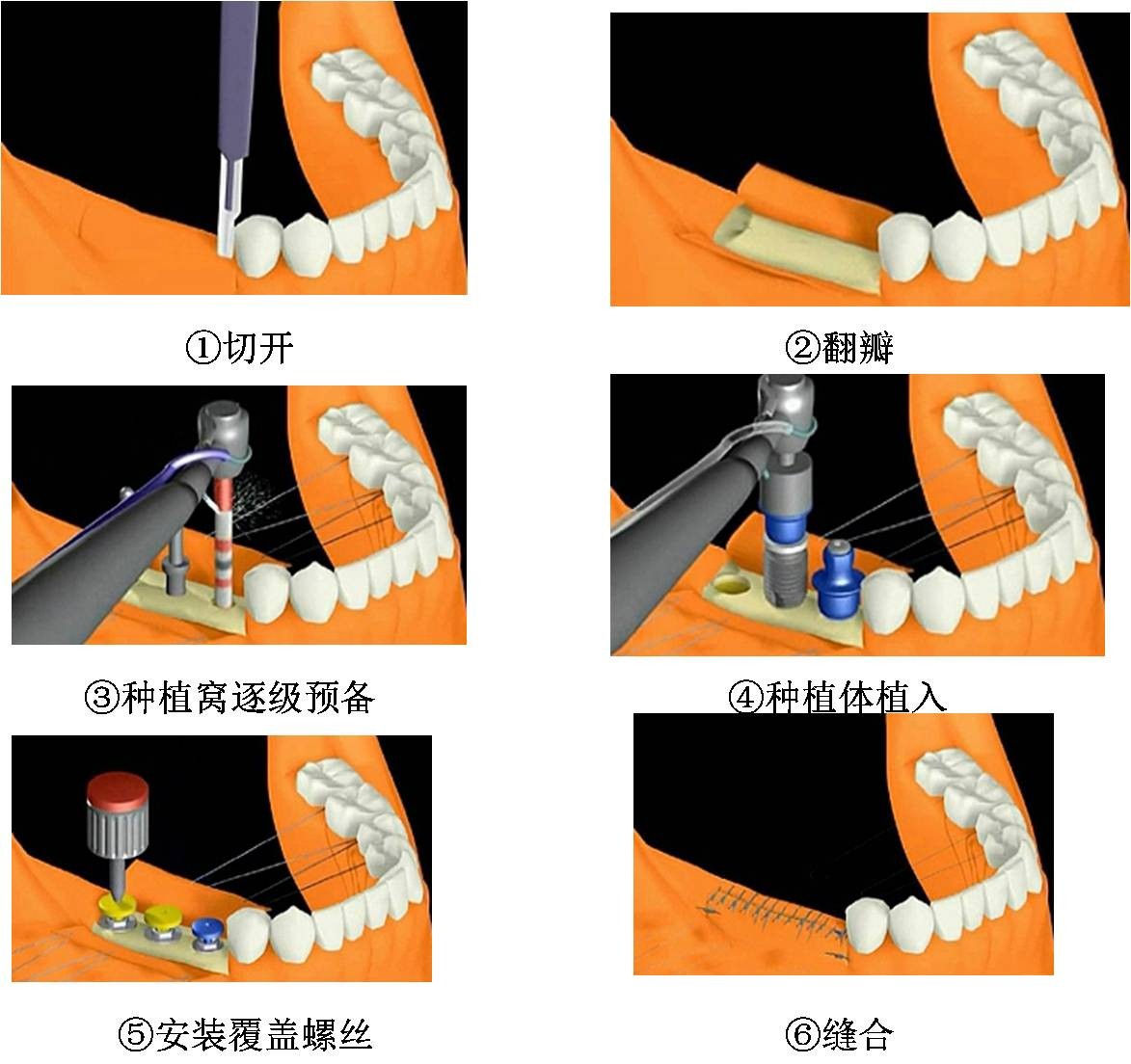 ①切开

②翻瓣

③种植窝逐级预备

④种植体植入

⑤安装覆盖螺丝

⑥缝合